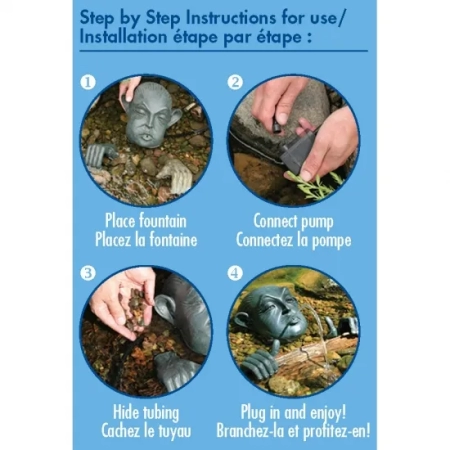 Step by Step Instructions for use/
Installation étape par étape :

1

Place fountain
Placez la fontaine

2

Connect pump
Connectez la pompe

3

Hide tubing
Cachez le tuyau

4

Plug in and enjoy!
Branchez-la et profitez-en!