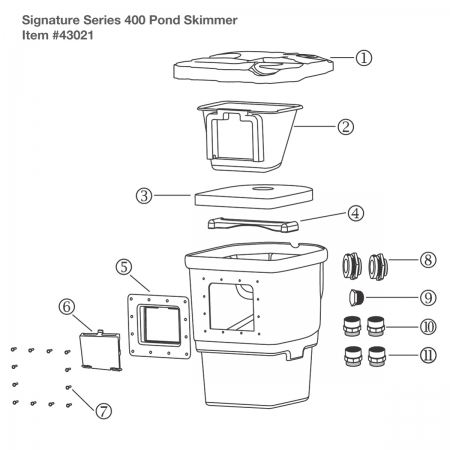 Signature Series 400 Pond Skimmer
Item #43021

①
②
③
④
⑤
⑥
⑦
⑧
⑨
⑩
⑪